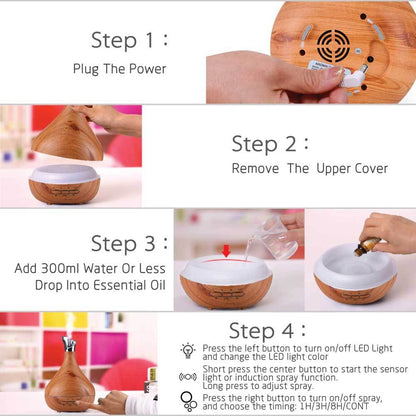 Step 1 :
Plug The Power

Step 2 :
Remove The Upper Cover

Step 3 :
Add 300ml Water Or Less
Drop Into Essential Oil

Step 4 :
Press the left button to turn on/off LED Light and change the LED light color

Short press the center button to start the sensor light or induction spray function.
Long press to adjust spray.

Press the right button to turn on/off spray, and choose the timing: 1H/3H/8H/CONT